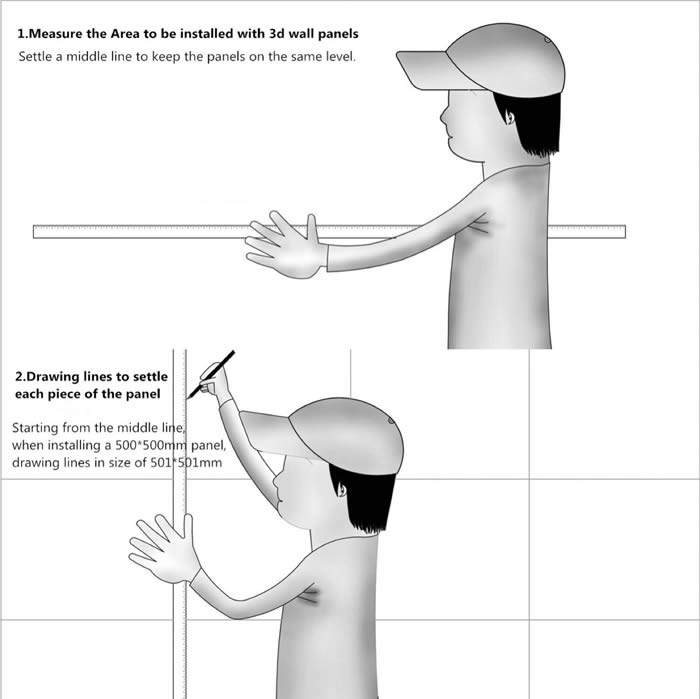 1.Measure the Area to be installed with 3d wall panels

Settle a middle line to keep the panels on the same level.

2.Drawing lines to settle each piece of the panel

Starting from the middle line, when installing a 500*500mm panel, drawing lines in size of 501*501mm